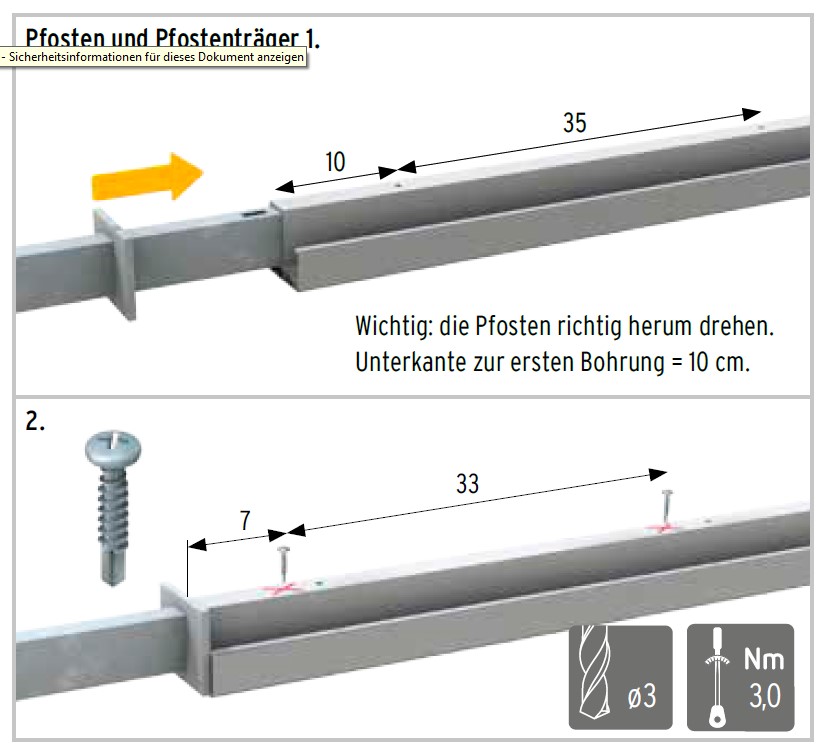 Pfosten und Pfostenträger 1.
- Sicherheitsinformationen für dieses Dokument anzeigen

10
35

Wichtig: die Pfosten richtig herum drehen.
Unterkante zur ersten Bohrung = 10 cm.

2.

7
33

ø3
Nm
3,0