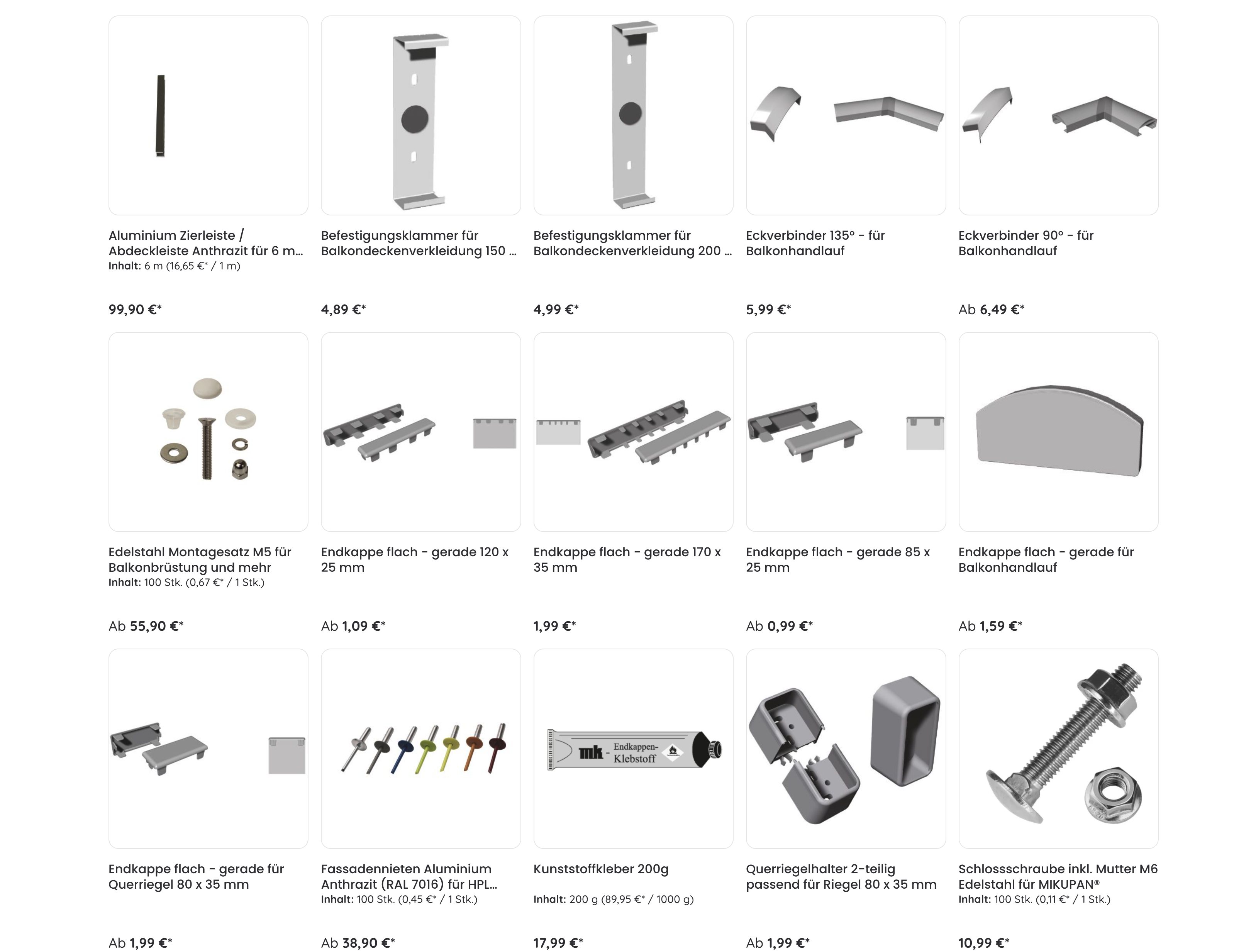 Aluminium Zierleiste / Abdeckleiste Anthrazit für 6 m...
Inhalt: 6 m (16,65 €* / 1 m)

99,90 €*

Befestigungsklammer für Balkondeckenverkleidung 150 ...

4,89 €*

Befestigungsklammer für Balkondeckenverkleidung 200 ...

4,99 €*

Eckverbinder 135° - für Balkonhandlauf

5,99 €*

Eckverbinder 90° - für Balkonhandlauf

Ab 6,49 €*

Edelstahl Montagesatz M5 für Balkonbrüstung und mehr
Inhalt: 100 Stk. (0,67 €* / 1 Stk.)

Ab 55,90 €*

Endkappe flach - gerade 120 x 25 mm

Ab 1,09 €*

Endkappe flach - gerade 170 x 35 mm

1,99 €*

Endkappe flach - gerade 85 x 25 mm

Ab 0,99 €*

Endkappe flach - gerade für Balkonhandlauf

Ab 1,59 €*

Endkappe flach - gerade für Querriegel 80 x 35 mm

Ab 1,99 €*

Fassadennieten Aluminium Anthrazit (RAL 7016) für HPL...
Inhalt: 100 Stk. (0,45 €* / 1 Stk.)

Ab 38,90 €*

mk - Endkappen-Klebstoff

Kunststoffkleber 200g
Inhalt: 200 g (89,95 €* / 1000 g)

17,99 €*

Querriegelhalter 2-teilig passend für Riegel 80 x 35 mm

Ab 1,99 €*

Schlossschraube inkl. Mutter M6 Edelstahl für MIKUPAN®
Inhalt: 100 Stk. (0,11 €* / 1 Stk.)

10,99 €*